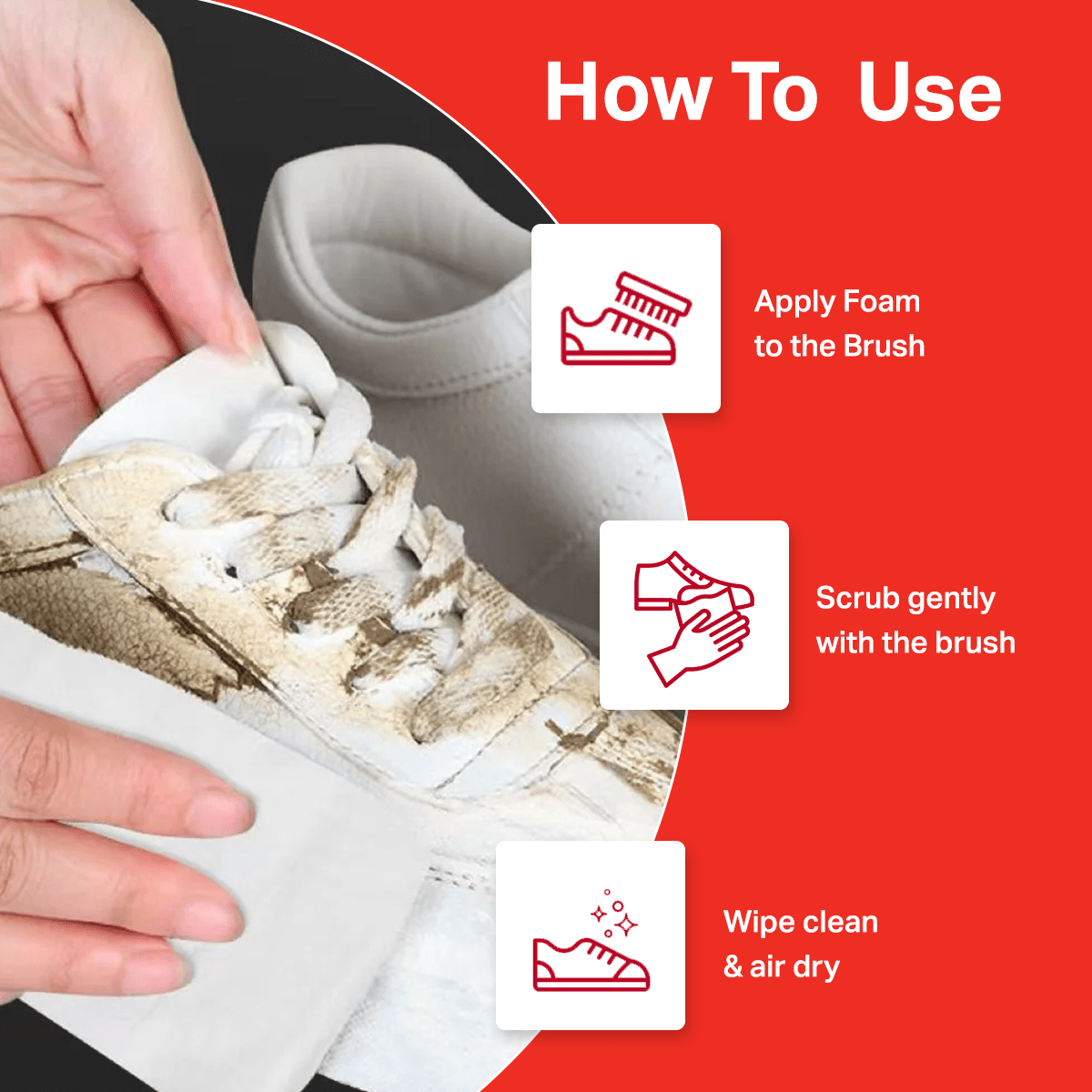 How To Use

Apply Foam to the Brush

Scrub gently with the brush

Wipe clean & air dry