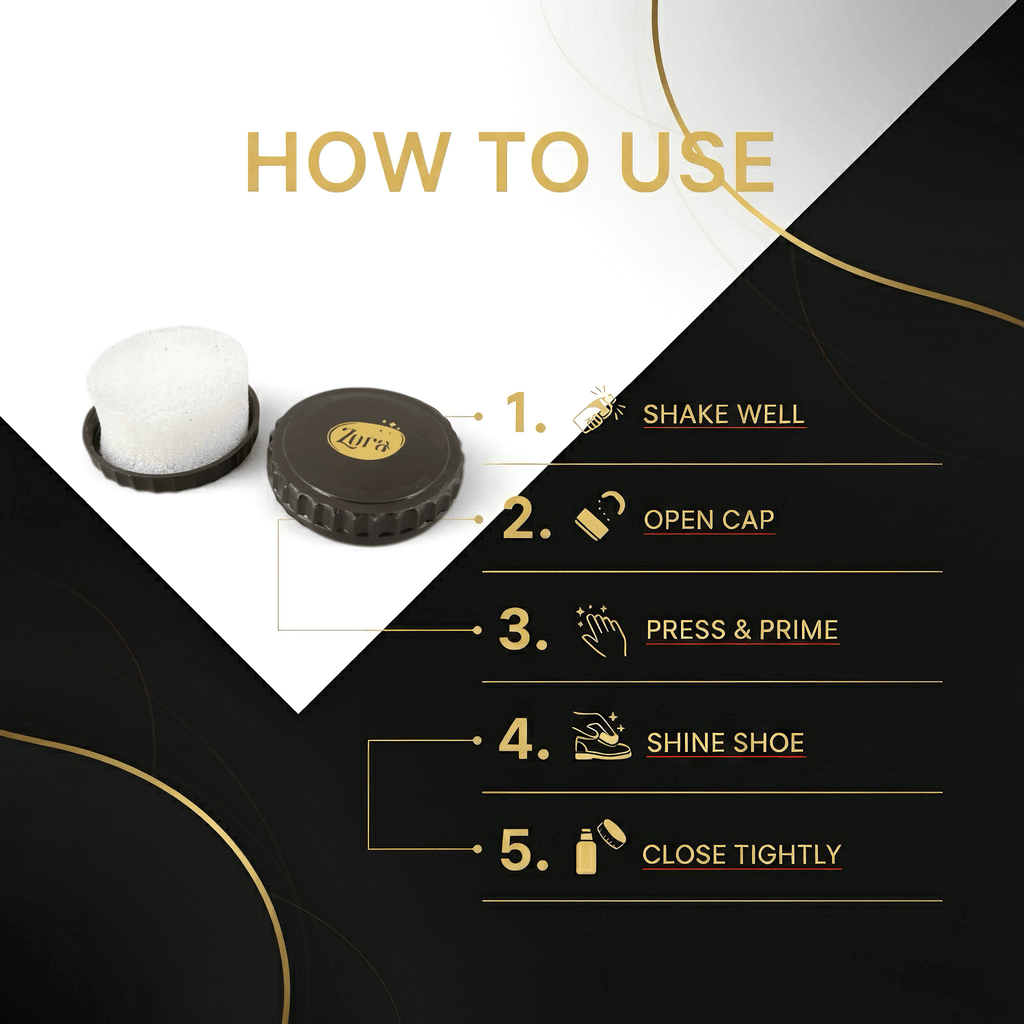 HOW TO USE

Zura

1. SHAKE WELL

2. OPEN CAP

3. PRESS & PRIME

4. SHINE SHOE

5. CLOSE TIGHTLY